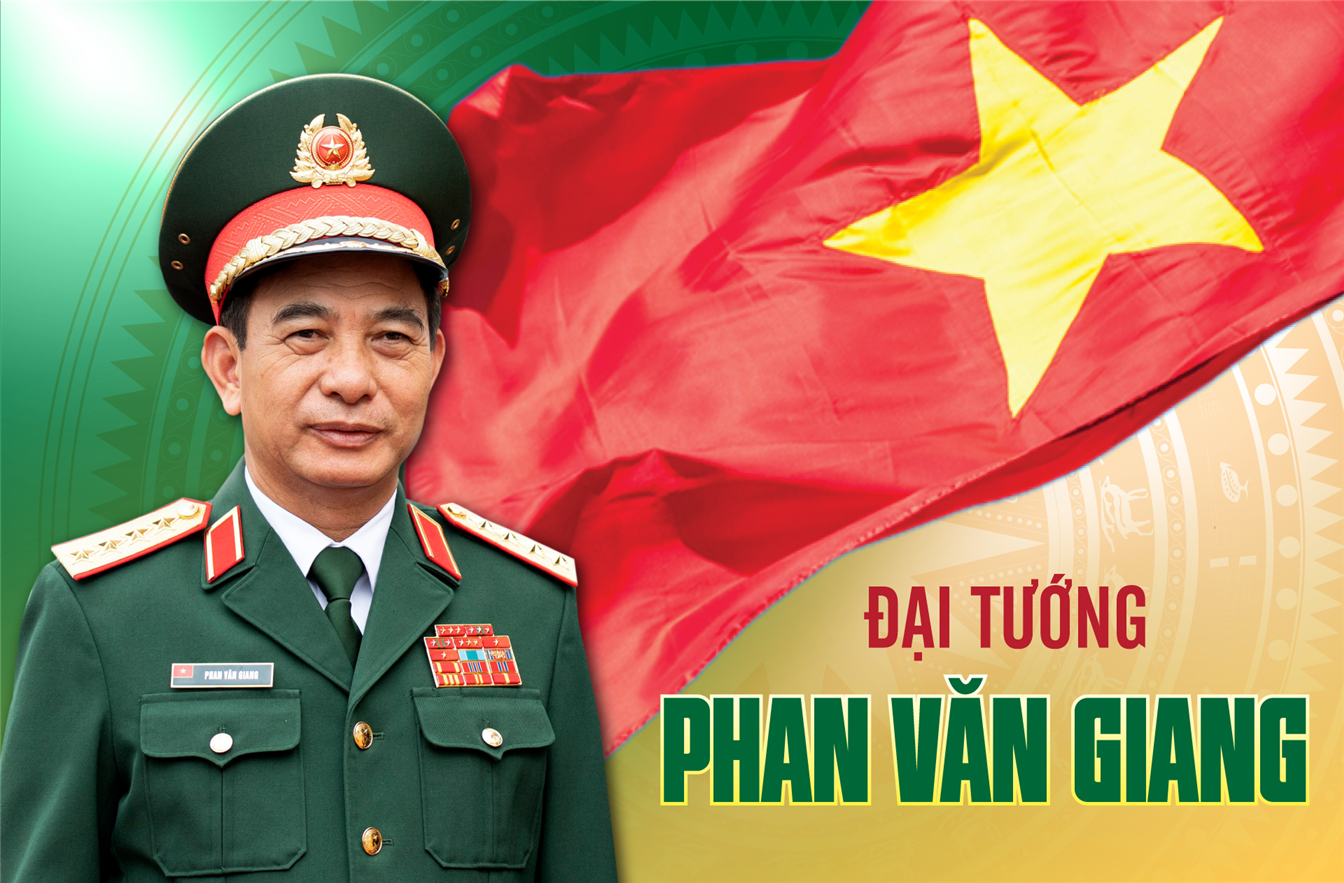 PHAN VĂN GIANG

ĐẠI TƯỚNG

PHAN VĂN GIANG